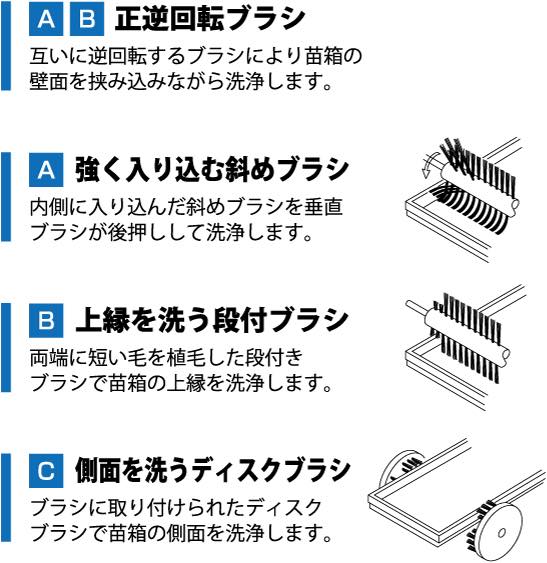 A B 正逆回転ブラシ

互いに逆回転するブラシにより苗箱の壁面を挟み込みながら洗浄します。

A 強く入り込む斜めブラシ

内側に入り込んだ斜めブラシを垂直ブラシが後押しして洗浄します。

B 上縁を洗う段付ブラシ

両端に短い毛を植毛した段付きブラシで苗箱の上縁を洗浄します。

C 側面を洗うディスクブラシ

ブラシに取り付けられたディスクブラシで苗箱の側面を洗浄します。